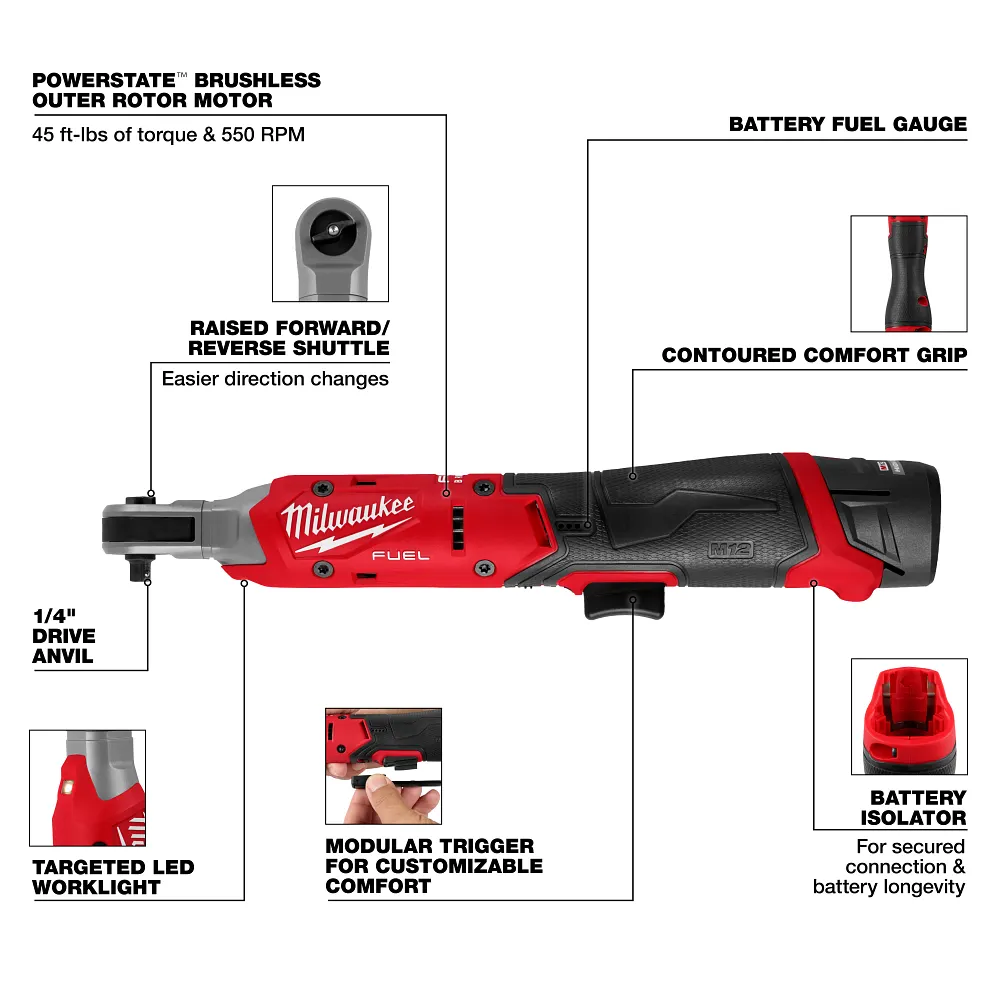 POWERSTATE™ BRUSHLESS OUTER ROTOR MOTOR
45 ft-lbs of torque & 550 RPM

BATTERY FUEL GAUGE

RAISED FORWARD/ REVERSE SHUTTLE
Easier direction changes

CONTOURED COMFORT GRIP

Milwaukee
FUEL
M12

1/4" DRIVE ANVIL

TARGETED LED WORKLIGHT

MODULAR TRIGGER FOR CUSTOMIZABLE COMFORT

BATTERY ISOLATOR
For secured connection & battery longevity